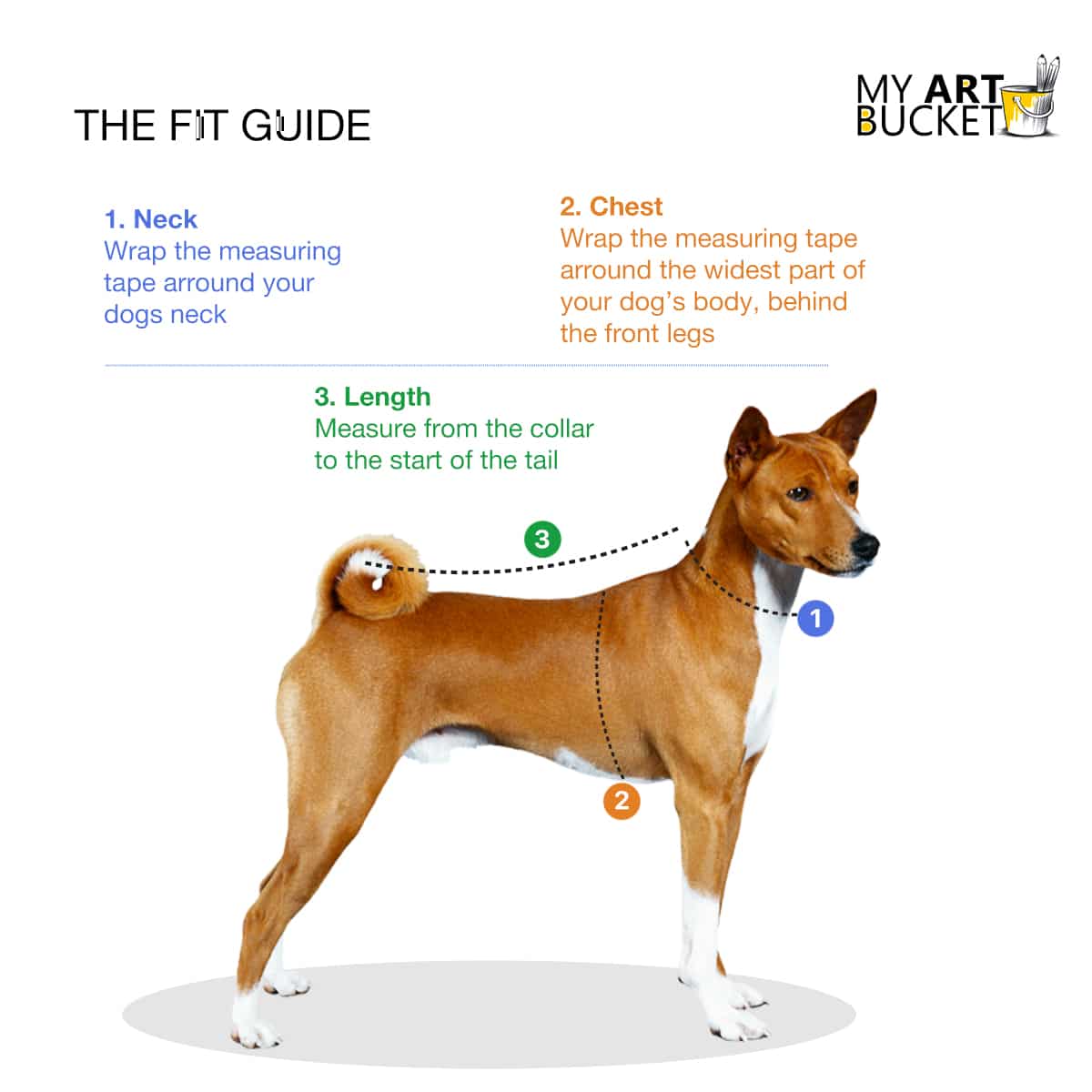 THE FIT GUIDE

MY ART BUCKET

1. Neck
Wrap the measuring tape arround your dogs neck

2. Chest
Wrap the measuring tape arround the widest part of your dog's body, behind the front legs

3. Length
Measure from the collar to the start of the tail

3

1

2